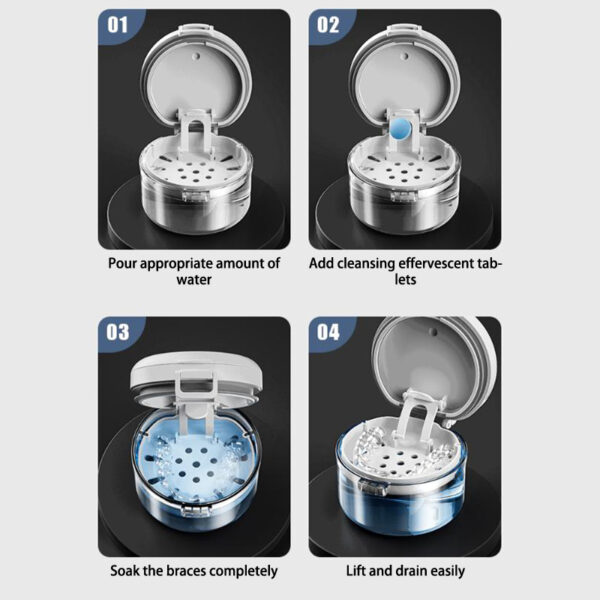 01

Pour appropriate amount of water

02

Add cleansing effervescent tablets

03

Soak the braces completely

04

Lift and drain easily